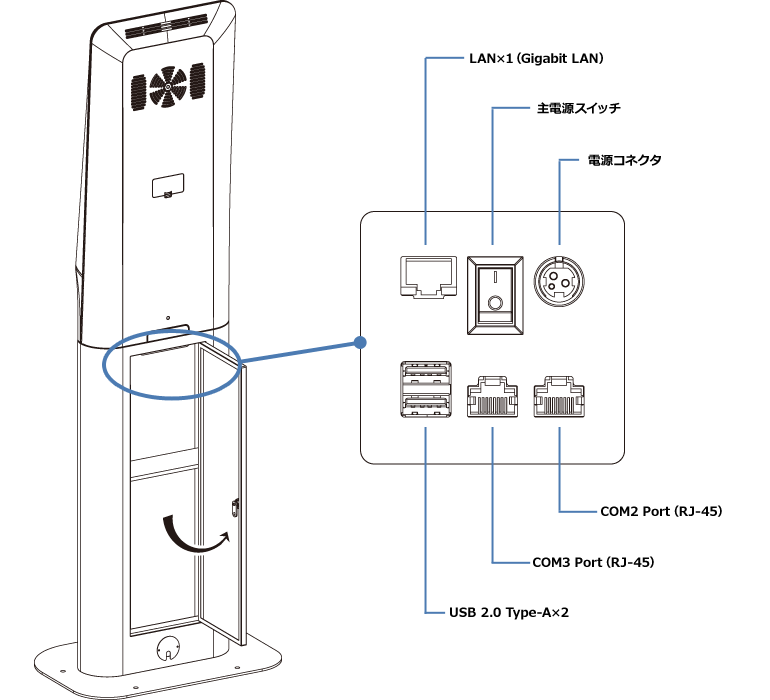 LAN×1 (Gigabit LAN)

主電源スイッチ

電源コネクタ

COM2 Port (RJ-45)

COM3 Port (RJ-45)

USB 2.0 Type-A×2